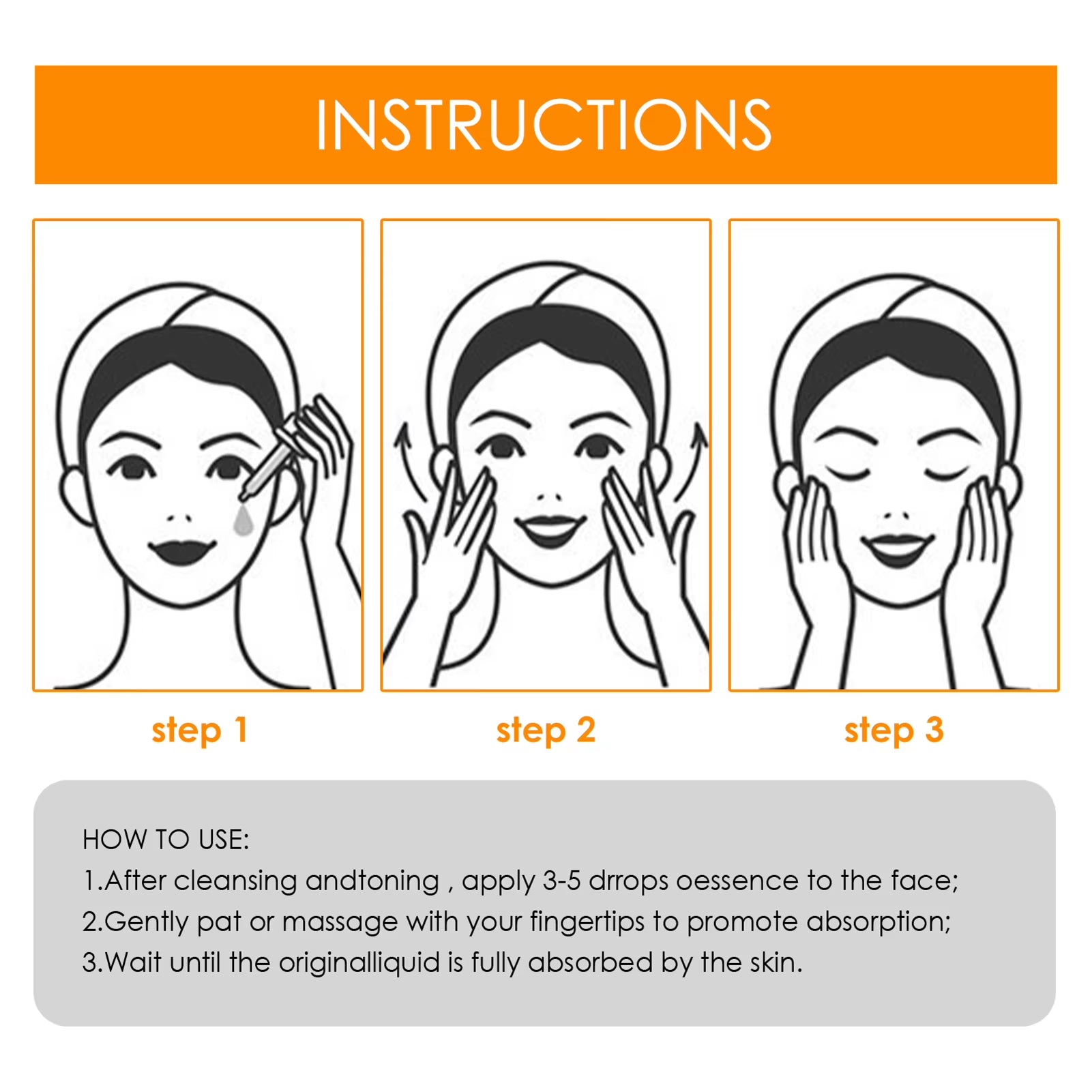 INSTRUCTIONS

step 1

step 2

step 3

HOW TO USE:
1.After cleansing andtoning , apply 3-5 drrops oessence to the face;
2.Gently pat or massage with your fingertips to promote absorption;
3.Wait until the originalliquid is fully absorbed by the skin.