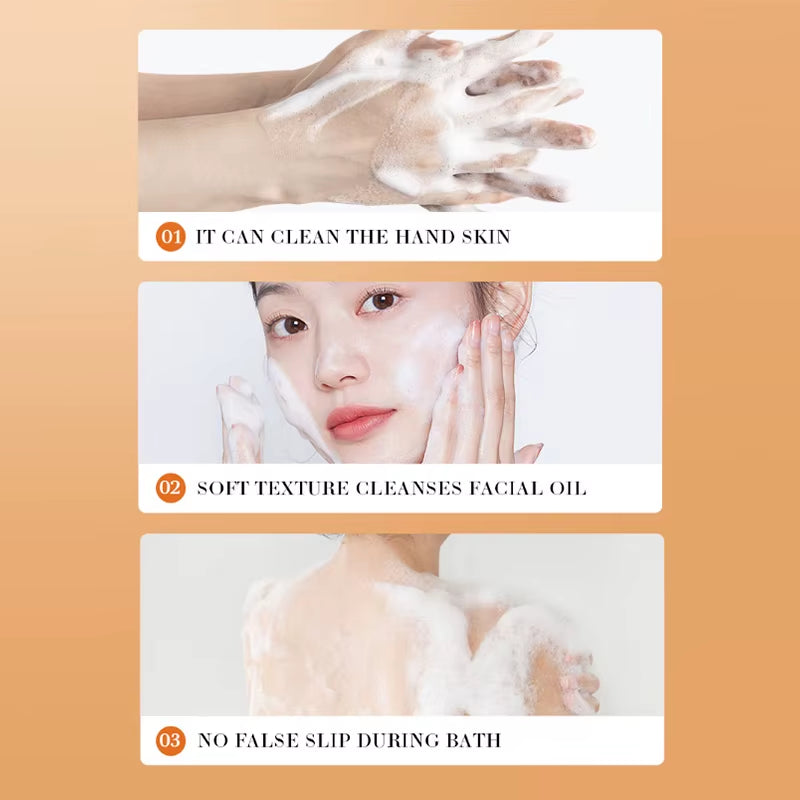 01 IT CAN CLEAN THE HAND SKIN

02 SOFT TEXTURE CLEANSES FACIAL OIL

03 NO FALSE SLIP DURING BATH